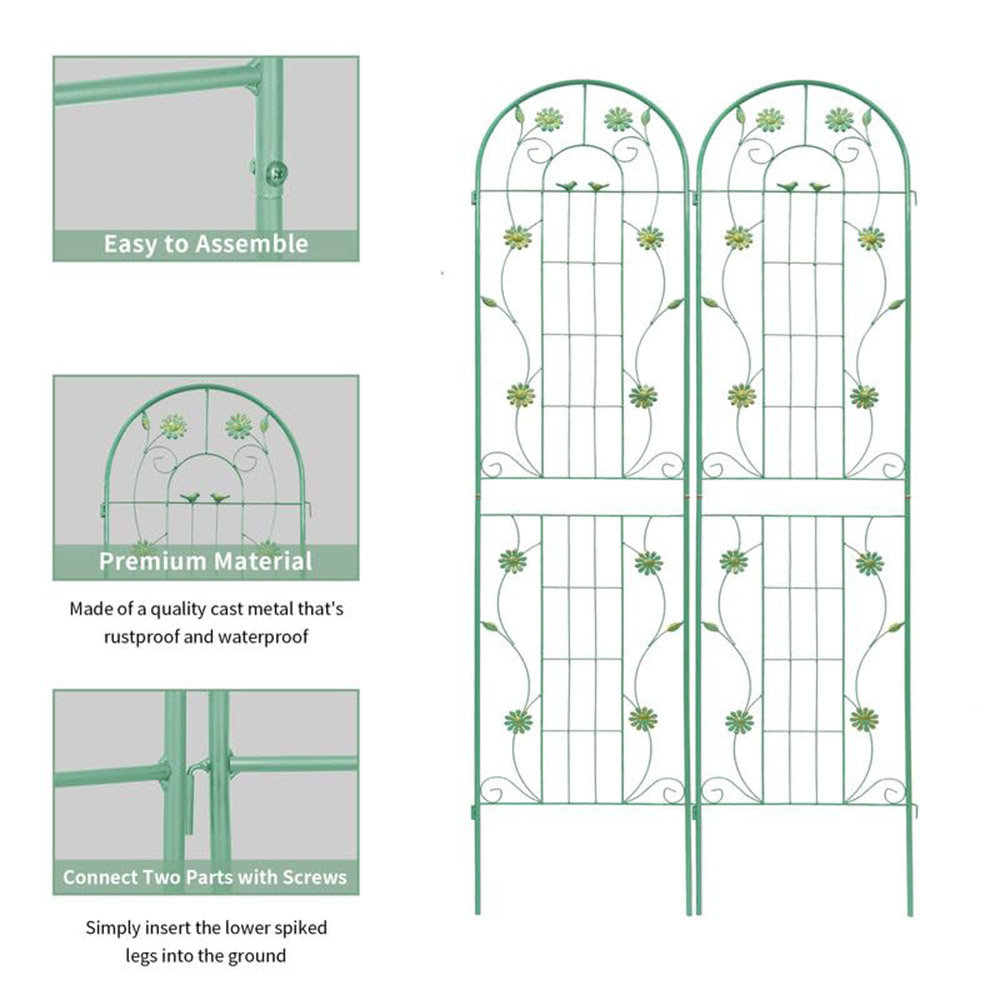 Easy to Assemble

Premium Material

Made of a quality cast metal that's rustproof and waterproof

Connect Two Parts with Screws

Simply insert the lower spiked legs into the ground